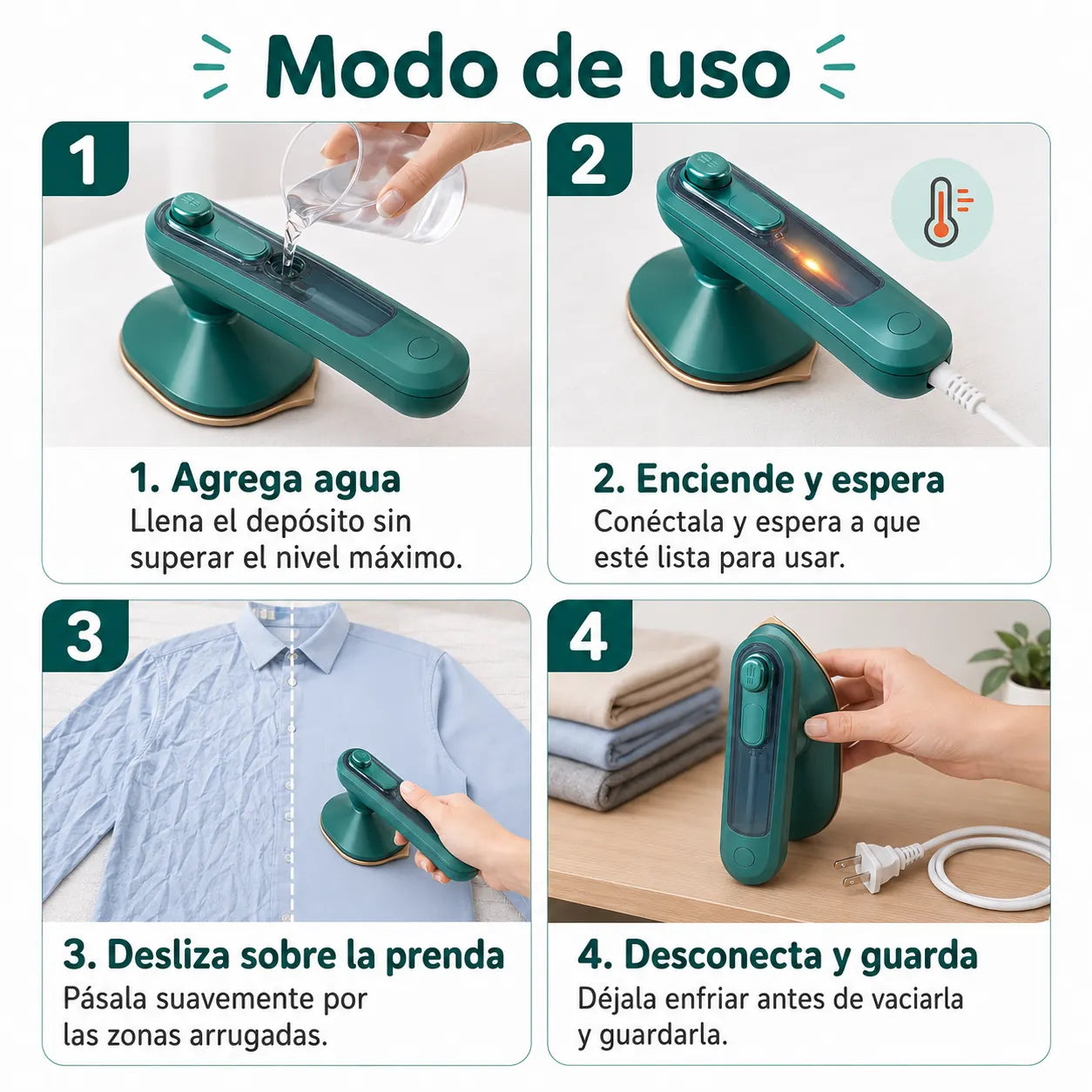 Modo de uso

1

1. Agrega agua
Llena el depósito sin superar el nivel máximo.

2

2. Enciende y espera
Conéctala y espera a que esté lista para usar.

3

3. Desliza sobre la prenda
Pásala suavemente por las zonas arrugadas.

4

4. Desconecta y guarda
Déjala enfriar antes de vaciarla y guardarla.